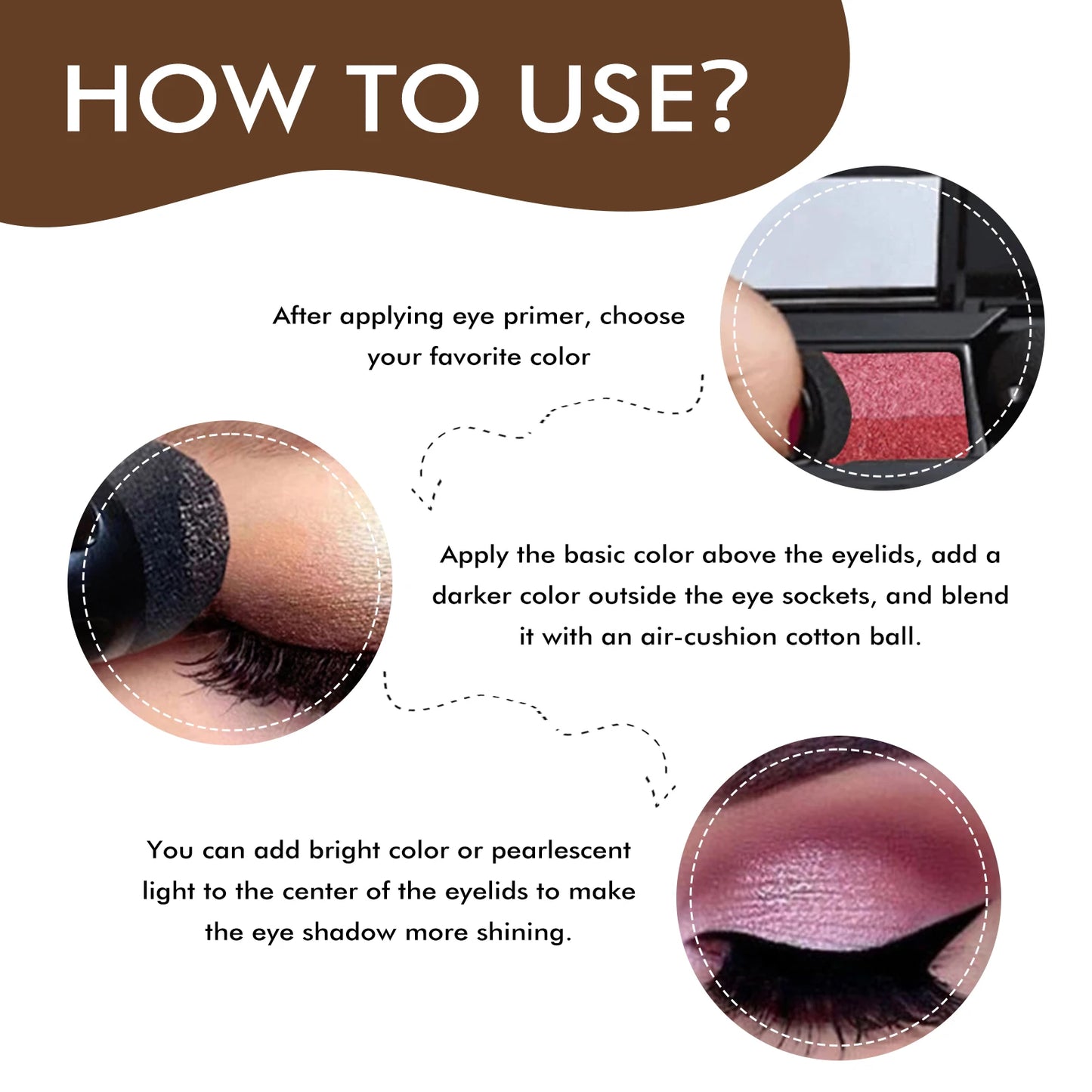 HOW TO USE?

After applying eye primer, choose your favorite color

Apply the basic color above the eyelids, add a darker color outside the eye sockets, and blend it with an air-cushion cotton ball.

You can add bright color or pearlescent light to the center of the eyelids to make the eye shadow more shining.