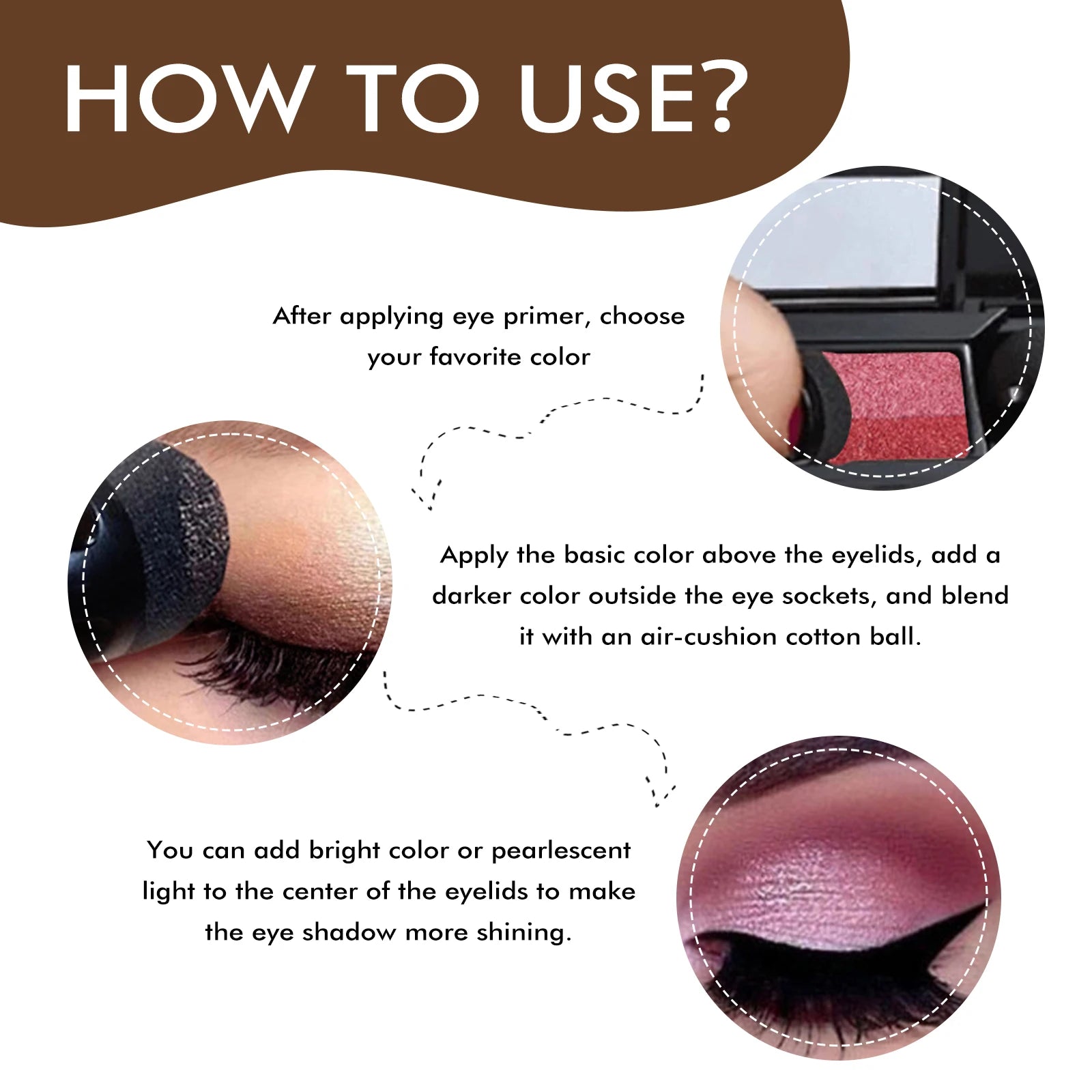 HOW TO USE?

After applying eye primer, choose your favorite color

Apply the basic color above the eyelids, add a darker color outside the eye sockets, and blend it with an air-cushion cotton ball.

You can add bright color or pearlescent light to the center of the eyelids to make the eye shadow more shining.