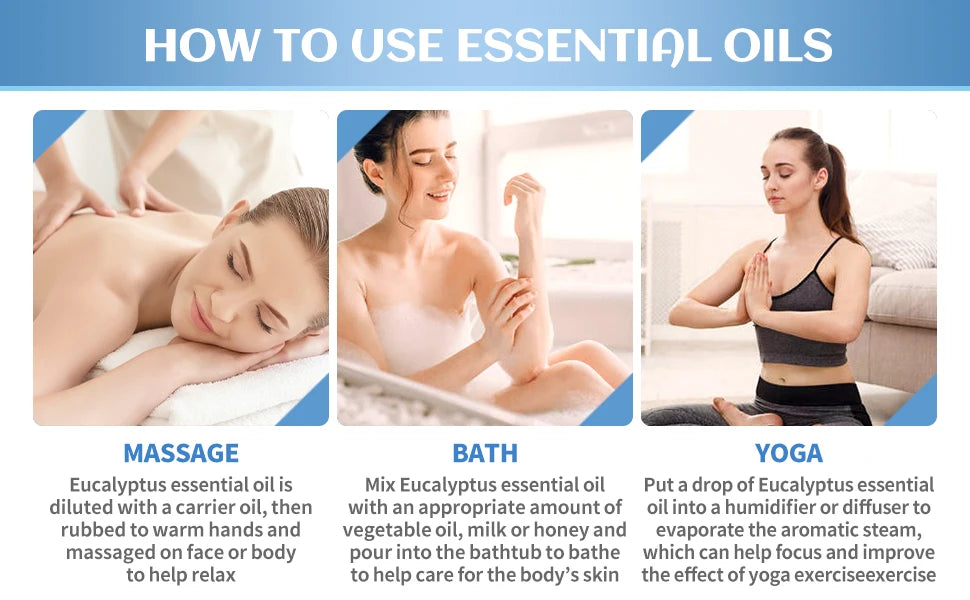 HOW TO USE ESSENTIAL OILS

MASSAGE

Eucalyptus essential oil is diluted with a carrier oil, then rubbed to warm hands and massaged on face or body to help relax

BATH

Mix Eucalyptus essential oil with an appropriate amount of vegetable oil, milk or honey and pour into the bathtub to bathe to help care for the body's skin

YOGA

Put a drop of Eucalyptus essential oil into a humidifier or diffuser to evaporate the aromatic steam, which can help focus and improve the effect of yoga exerciseexercise