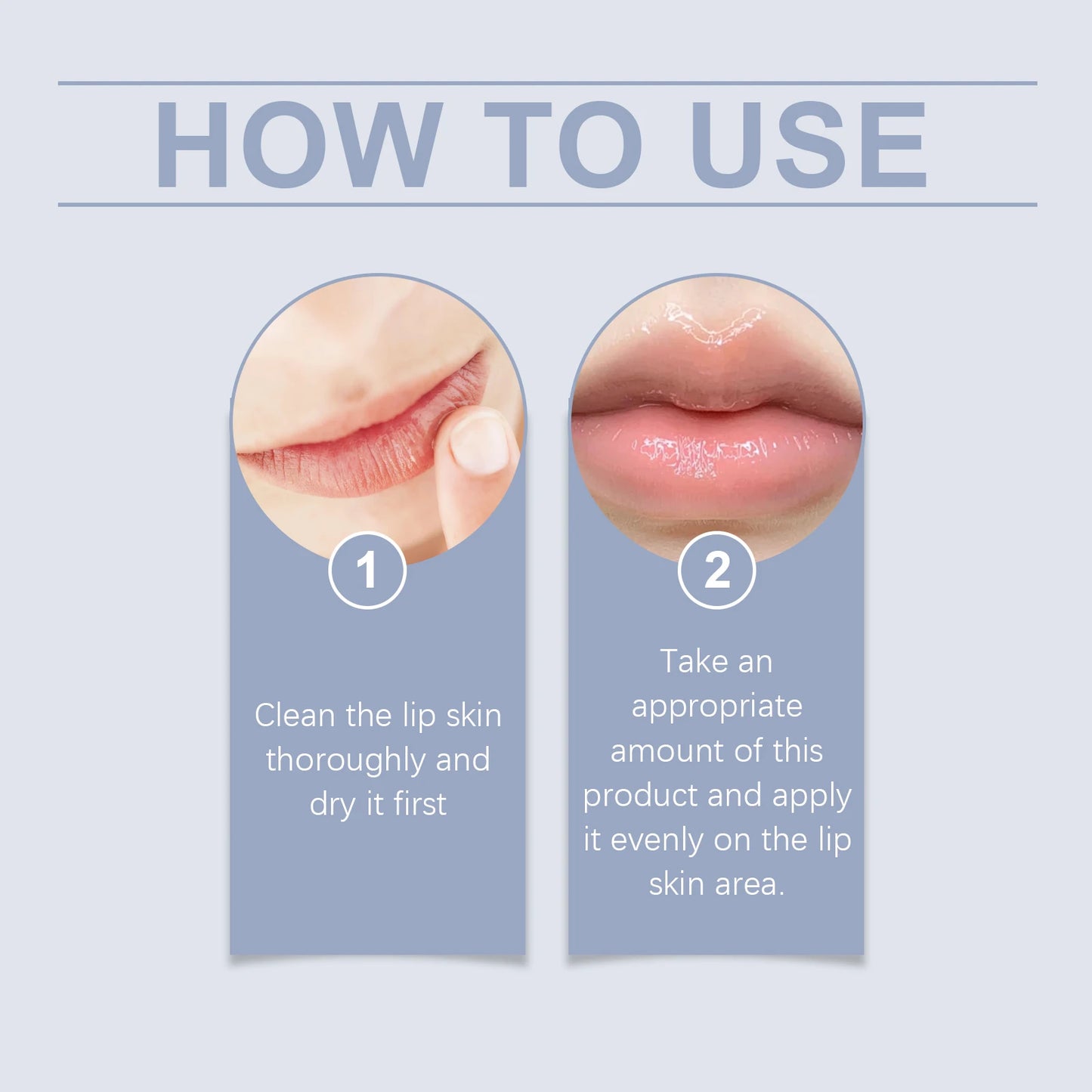 HOW TO USE

1

Clean the lip skin thoroughly and dry it first

2

Take an appropriate amount of this product and apply it evenly on the lip skin area.