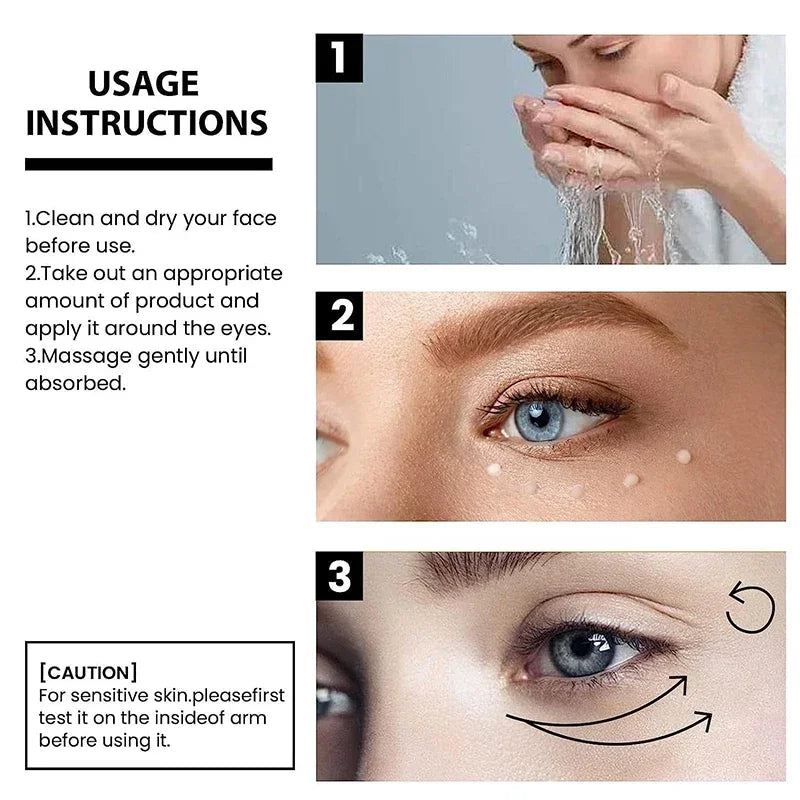 USAGE INSTRUCTIONS

1.Clean and dry your face before use.
2.Take out an appropriate amount of product and apply it around the eyes.
3.Massage gently until absorbed.

[CAUTION]
For sensitive skin.pleasefirst test it on the insideof arm before using it.

1

2

3