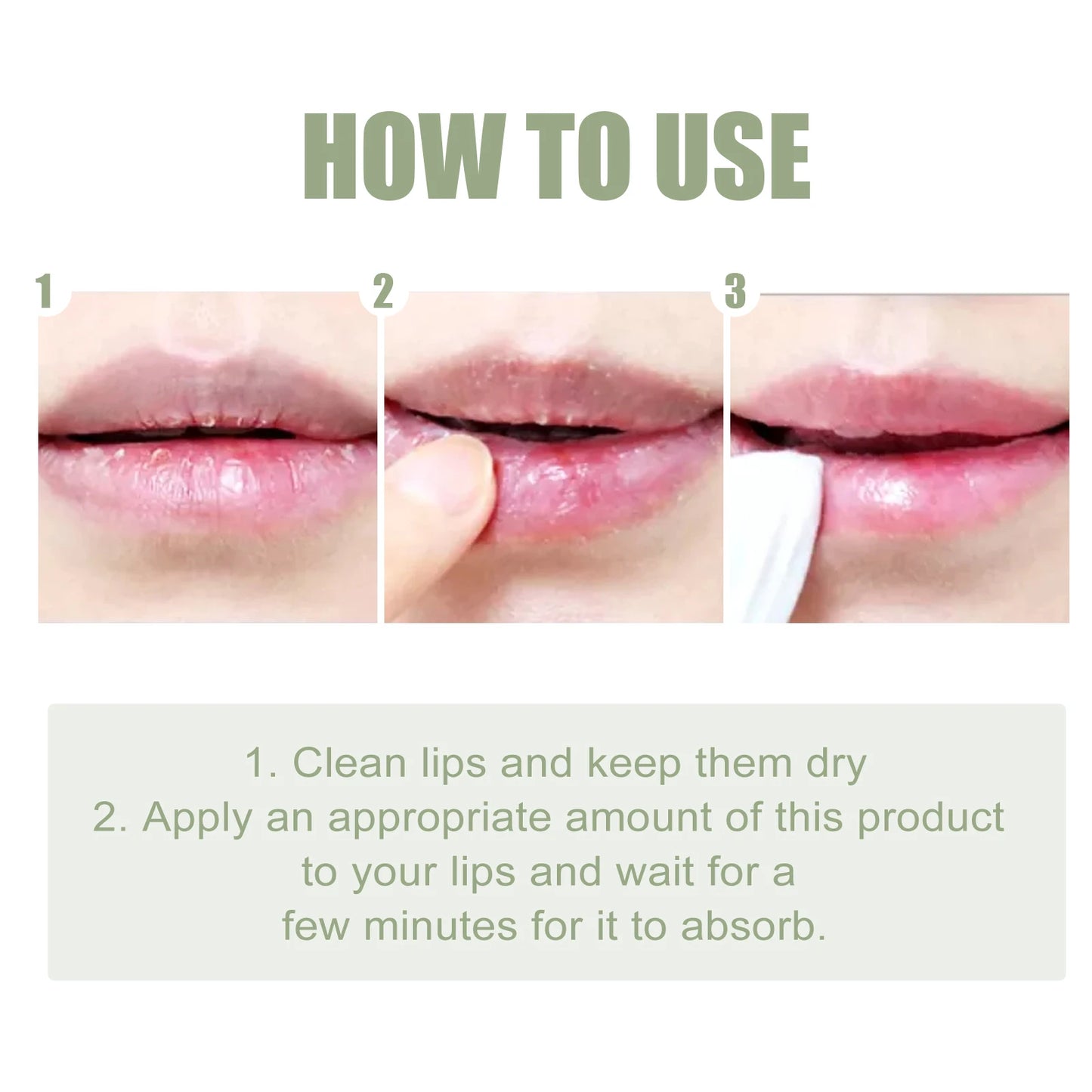 HOW TO USE

1

2

3

1. Clean lips and keep them dry
2. Apply an appropriate amount of this product to your lips and wait for a few minutes for it to absorb.