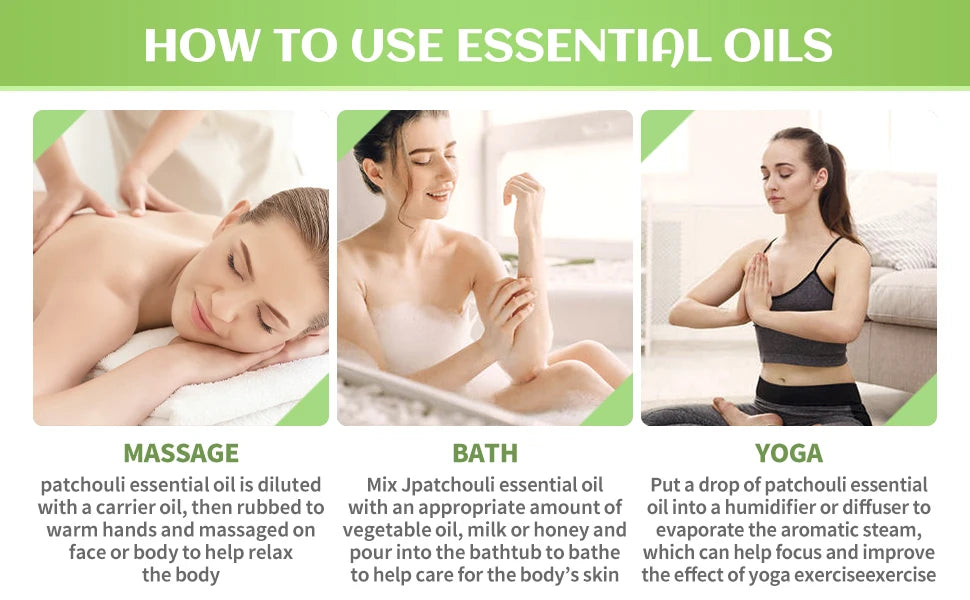 HOW TO USE ESSENTIAL OILS

MASSAGE

patchouli essential oil is diluted with a carrier oil, then rubbed to warm hands and massaged on face or body to help relax the body

BATH

Mix Jpatchouli essential oil with an appropriate amount of vegetable oil, milk or honey and pour into the bathtub to bathe to help care for the body's skin

YOGA

Put a drop of patchouli essential oil into a humidifier or diffuser to evaporate the aromatic steam, which can help focus and improve the effect of yoga exerciseexercise