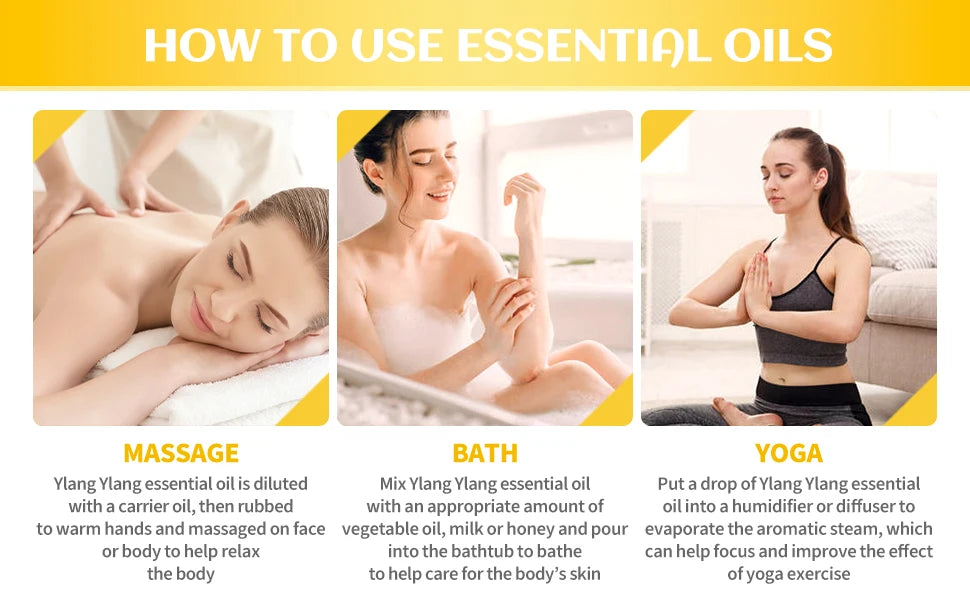 HOW TO USE ESSENTIAL OILS

MASSAGE

Ylang Ylang essential oil is diluted with a carrier oil, then rubbed to warm hands and massaged on face or body to help relax the body

BATH

Mix Ylang Ylang essential oil with an appropriate amount of vegetable oil, milk or honey and pour into the bathtub to bathe to help care for the body's skin

YOGA

Put a drop of Ylang Ylang essential oil into a humidifier or diffuser to evaporate the aromatic steam, which can help focus and improve the effect of yoga exercise