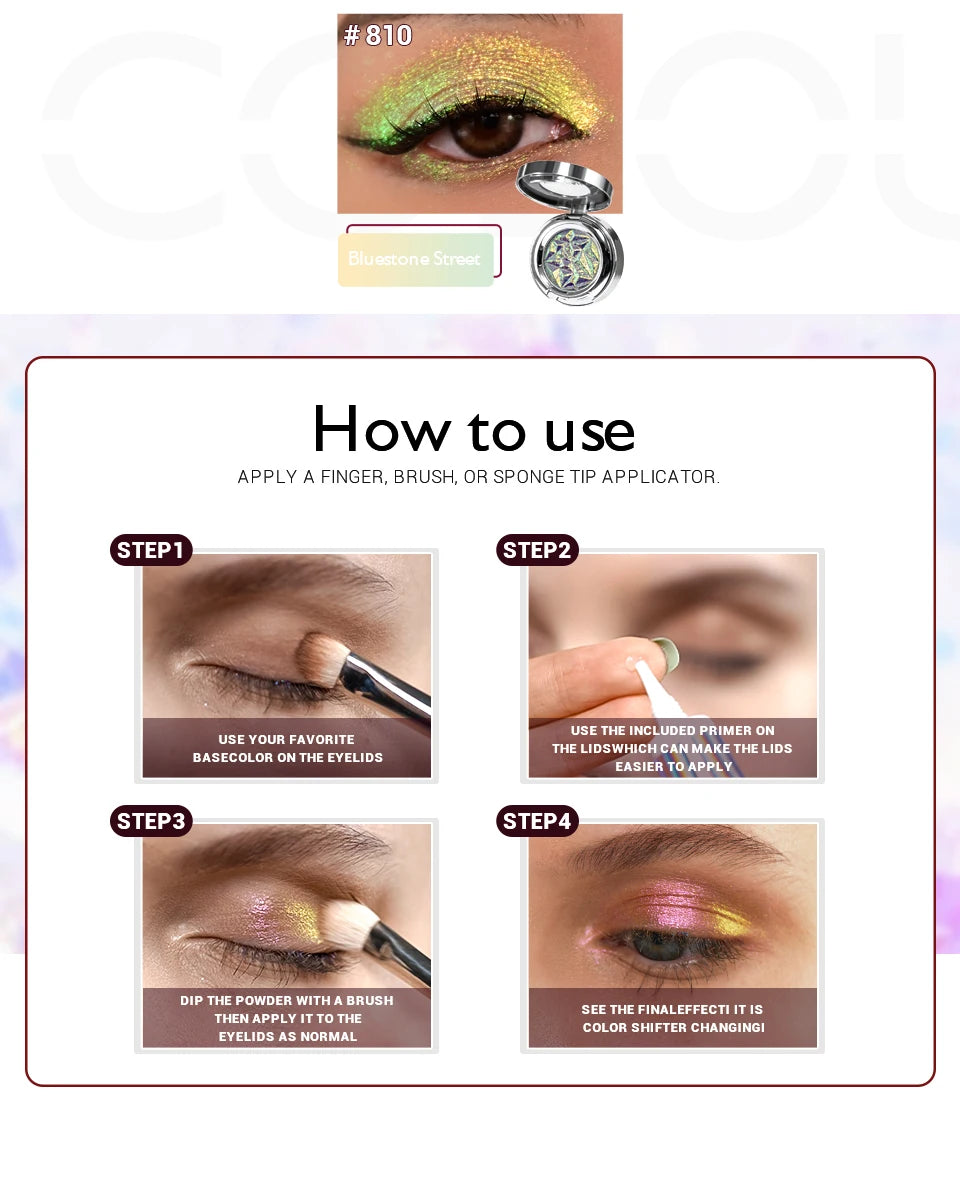 # 810

Bluestone Street

How to use

APPLY A FINGER, BRUSH, OR SPONGE TIP APPLICATOR.

STEP1

USE YOUR FAVORITE BASECOLOR ON THE EYELIDS

STEP2

USE THE INCLUDED PRIMER ON THE LIDSWHICH CAN MAKE THE LIDS EASIER TO APPLY

STEP3

DIP THE POWDER WITH A BRUSH THEN APPLY IT TO THE EYELIDS AS NORMAL

STEP4

SEE THE FINALEFFECTI IT IS COLOR SHIFTER CHANGINGI